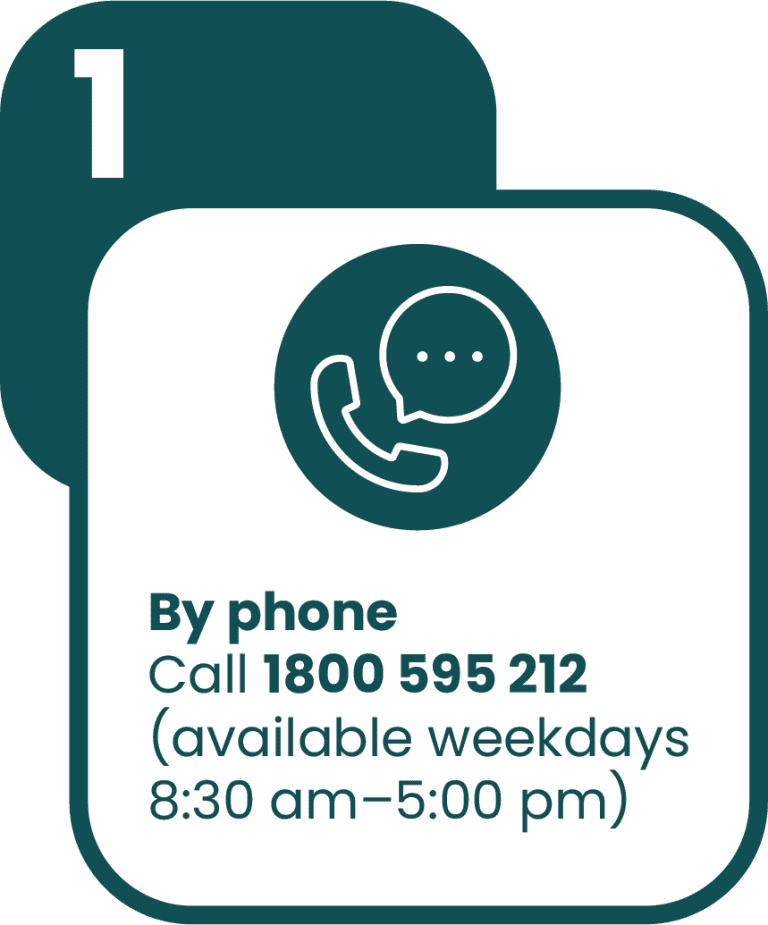 1

By phone
Call 1800 595 212 (available weekdays 8:30 am–5:00 pm)