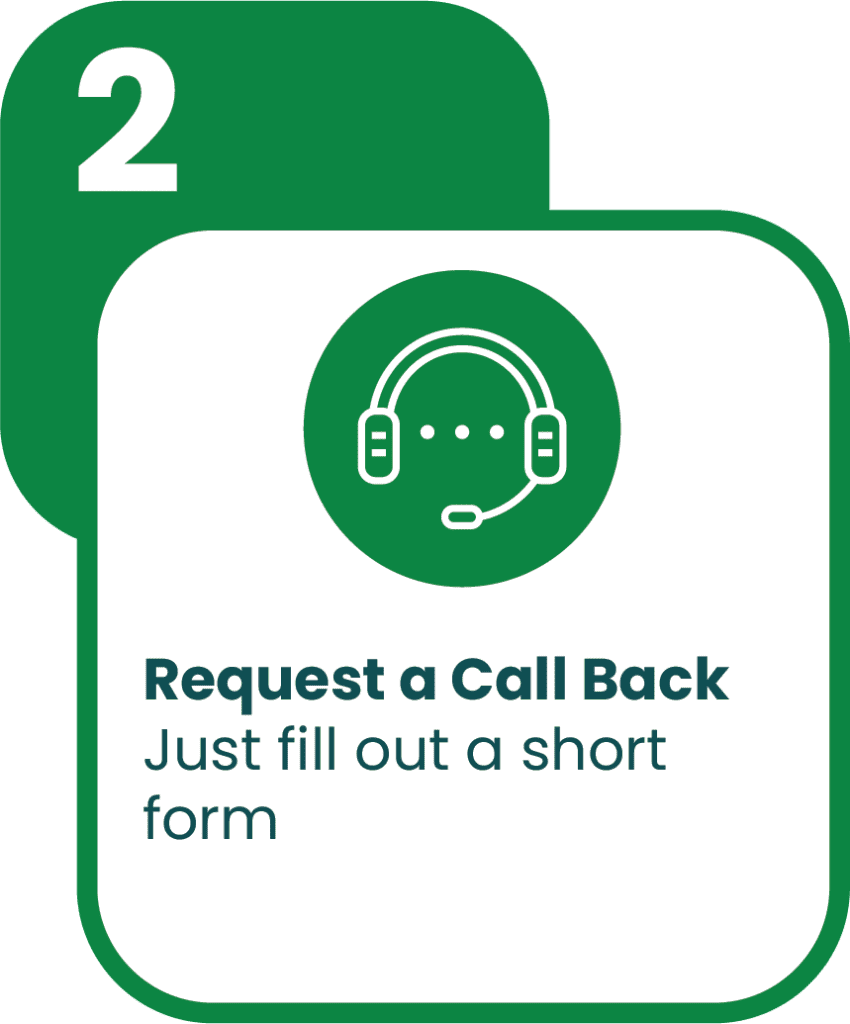 2

Request a Call Back
Just fill out a short form