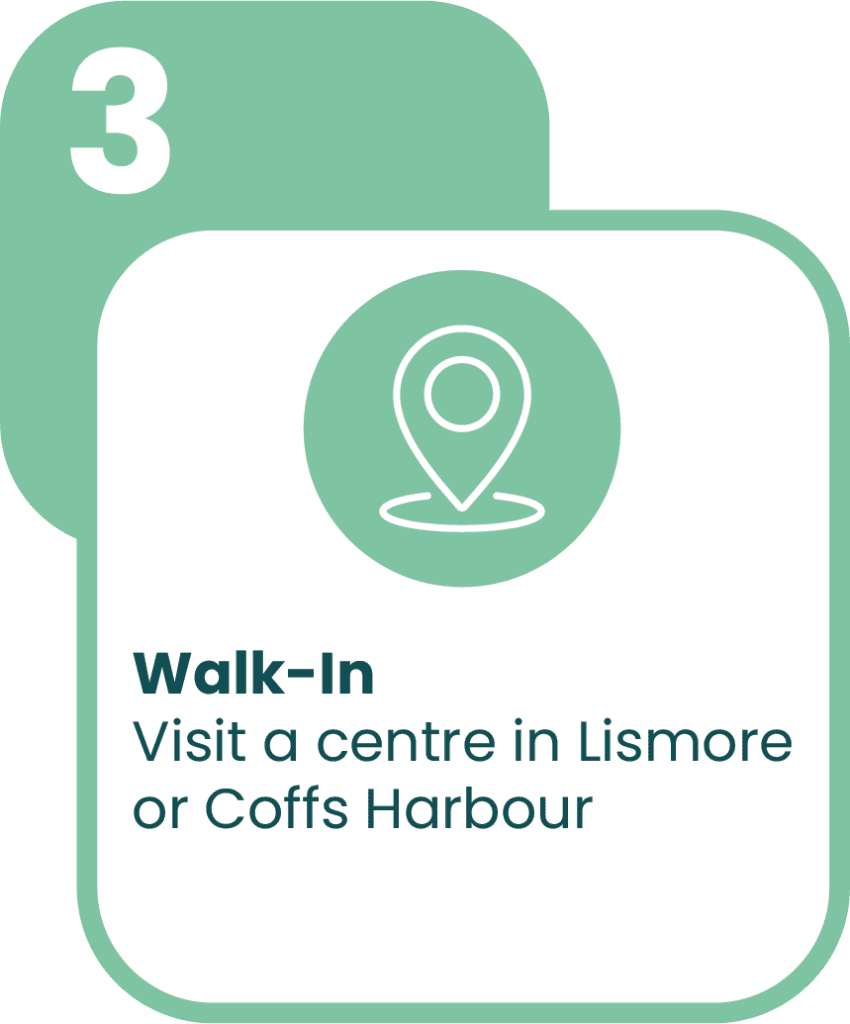 3

Walk-In
Visit a centre in Lismore or Coffs Harbour